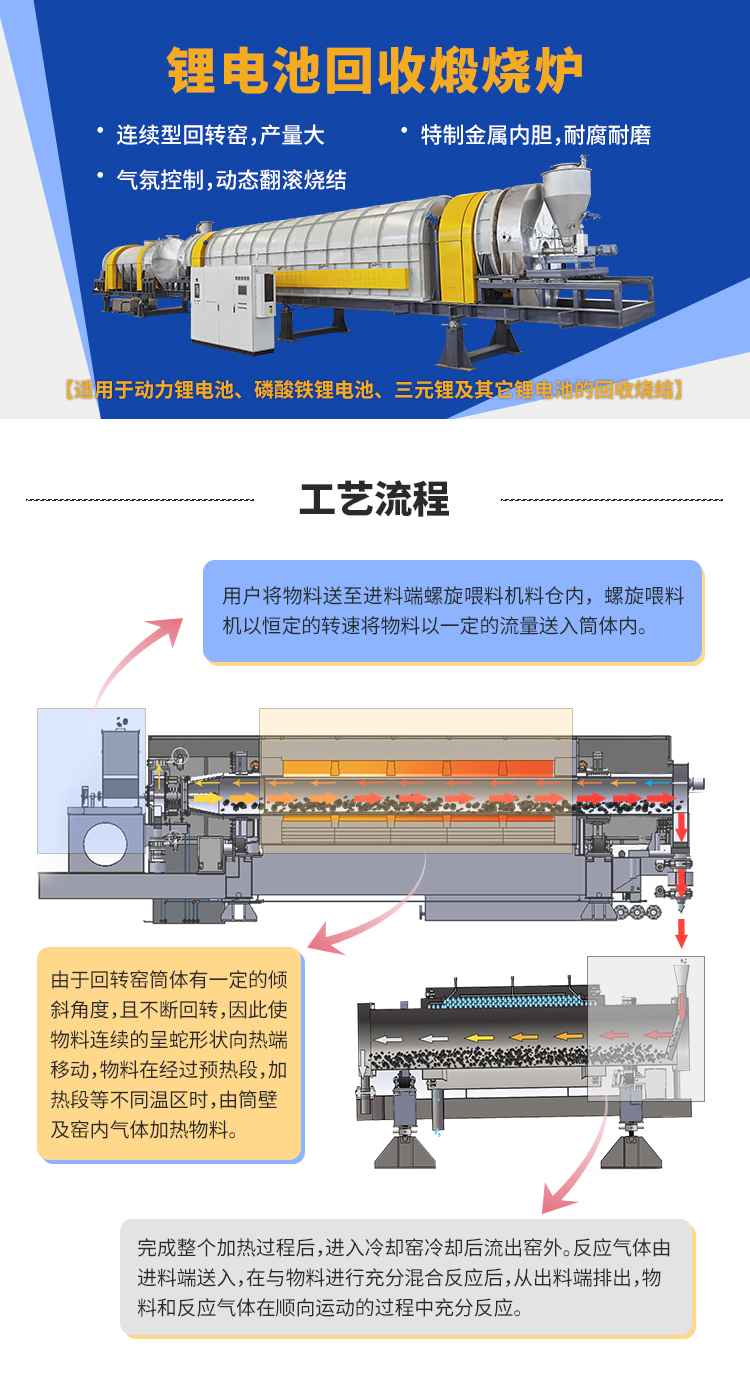 锂电池回收煅烧炉

• 连续型回转窑，产量大

• 特制金属内胆，耐腐耐磨

• 气氛控制，动态翻滚烧结

【适用于动力锂电池、磷酸铁锂电池、三元锂及其它锂电池的回收烧结】

工艺流程

用户将物料送至进料端螺旋喂料机料仓内，螺旋喂料机以恒定的转速将物料以一定的流量送入筒体内。

由于回转窑筒体有一定的倾斜角度，且不断回转，因此使物料连续的呈蛇形状向热端移动，物料在经过预热段，加热段等不同温区时，由筒壁及窑内气体加热物料。

完成整个加热过程后，进入冷却窑冷却后流出窑外。反应气体由进料端送入，在与物料进行充分混合反应后，从出料端排出，物料和反应气体在顺向运动的过程中充分反应。